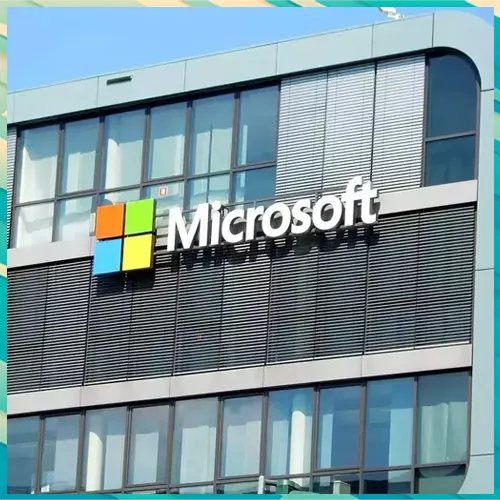 Microsoft