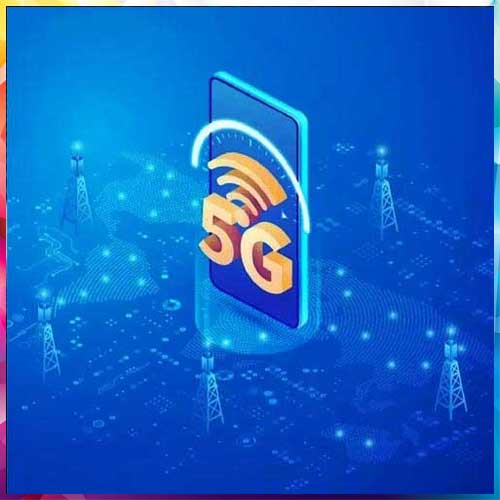 5G