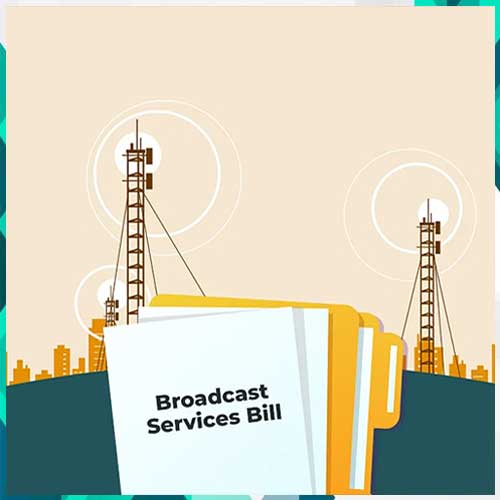 Broadcast Services Bill