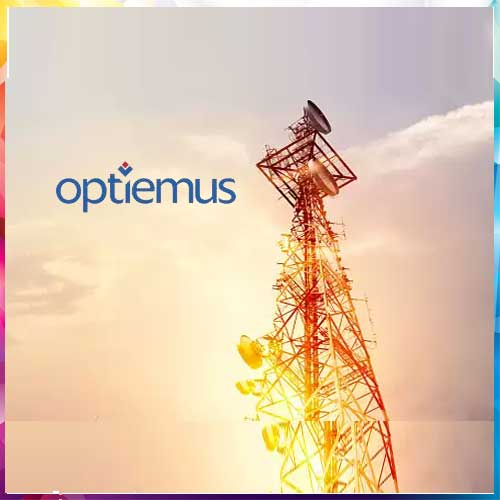 optiemus