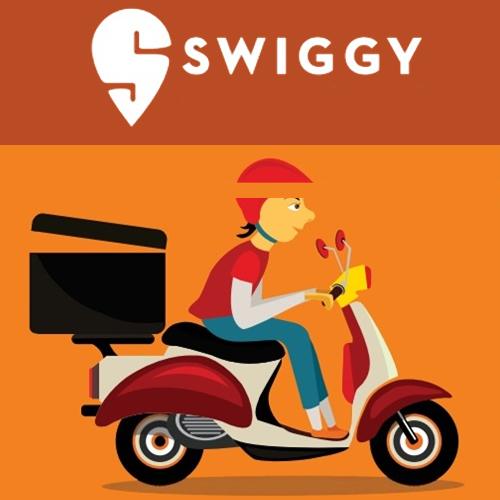 SWIGGY