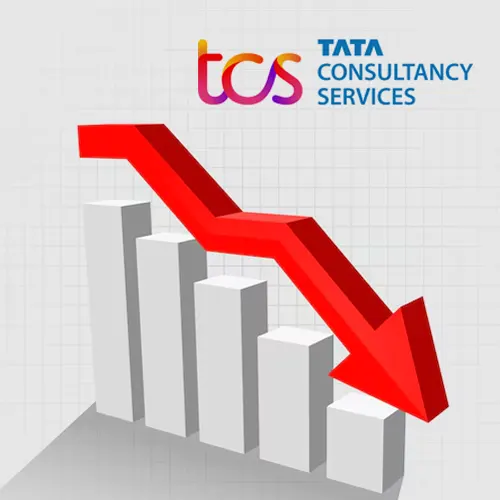 tcs TATA CONSULTANCY SERVICES