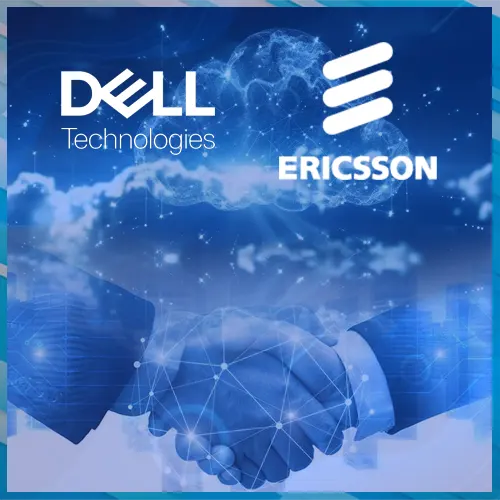 DELL Technologies

ERICSSON