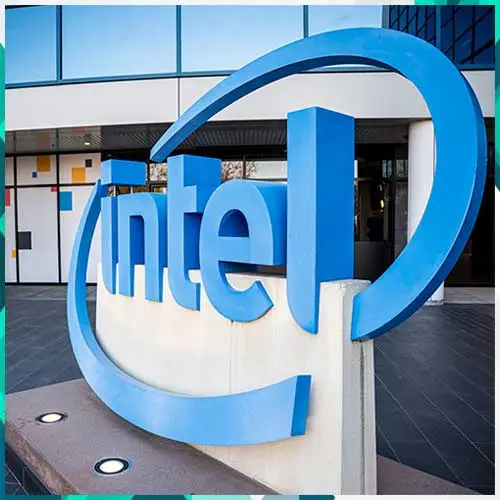 intel