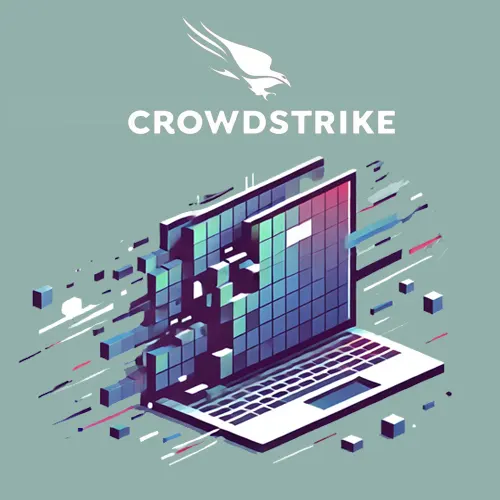 CROWDSTRIKE