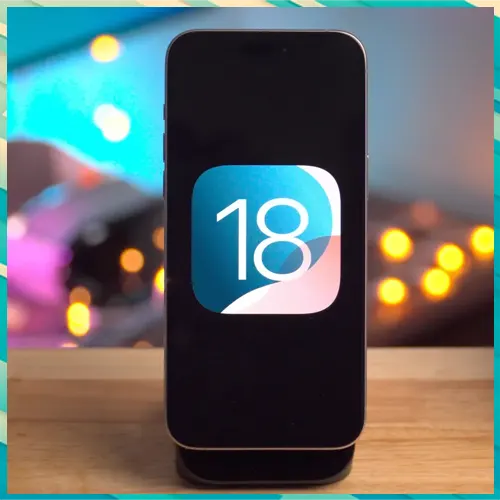 18