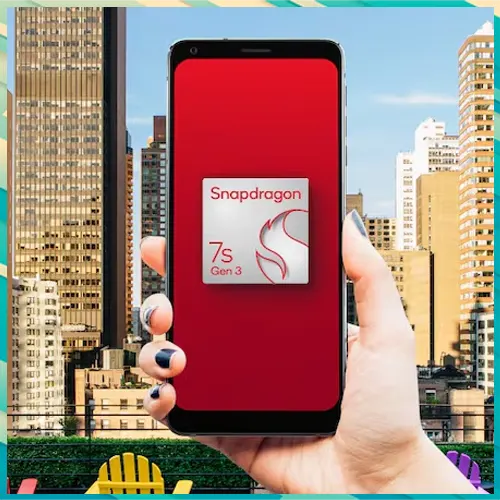 Snapdragon
7s
Gen 3