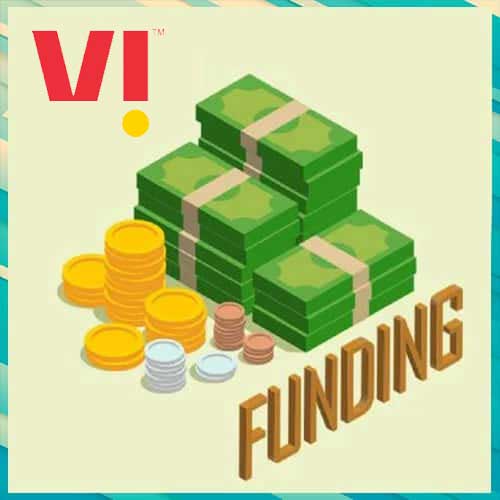 VI™

FUNDING