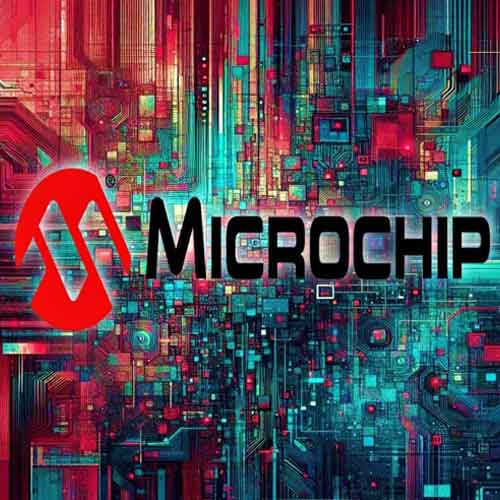 MICROCHIP