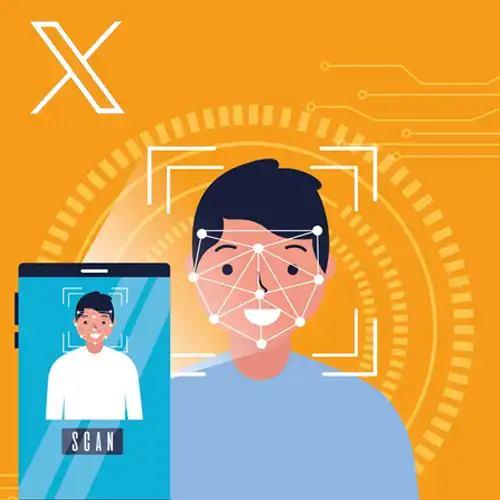 X

SCAN