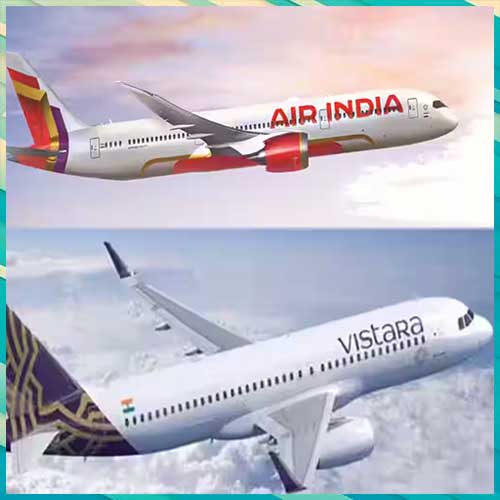 AIR INDIA

vistara