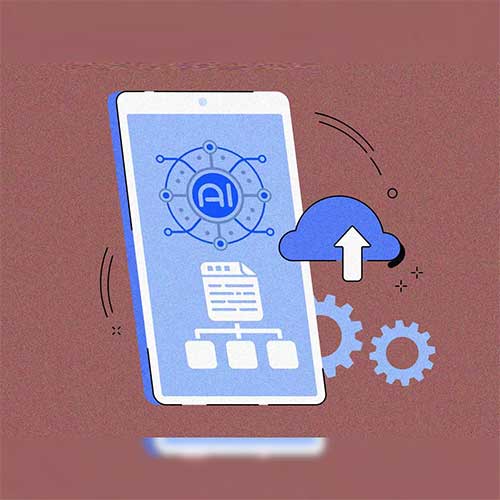 AI