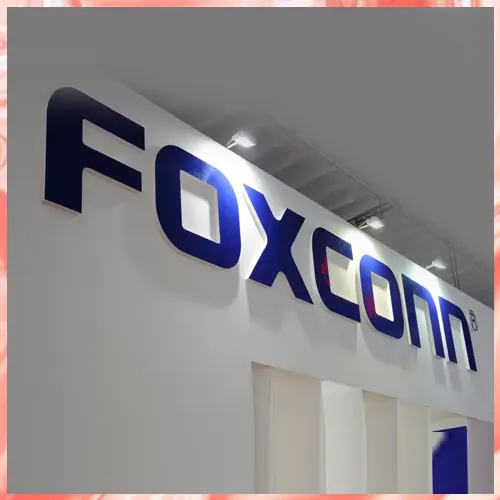 FOXCONN®