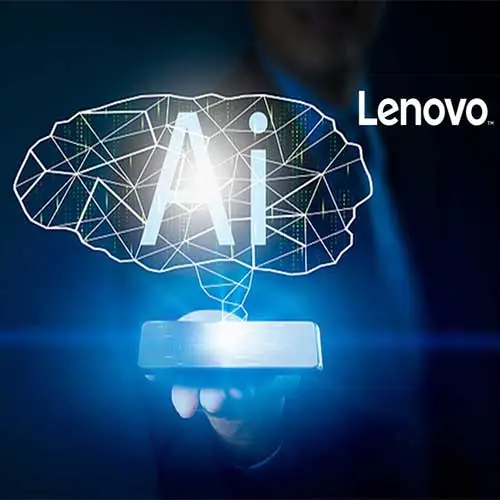 Ai

Lenovo™