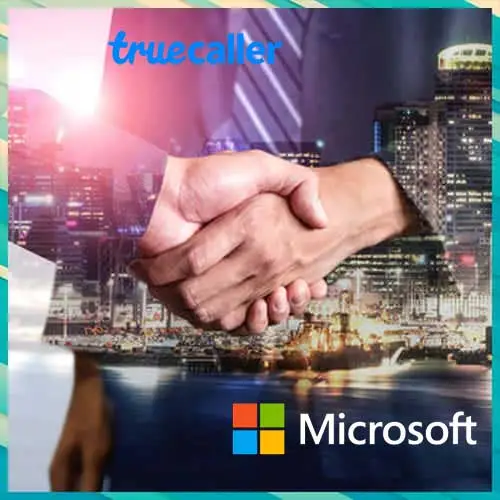 truecaller

Microsoft