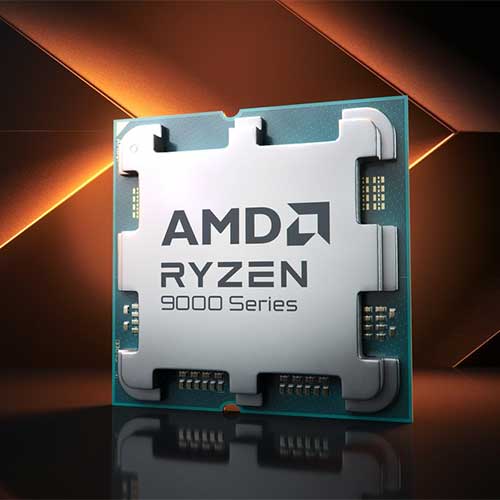 AMD
RYZEN
9000 Series