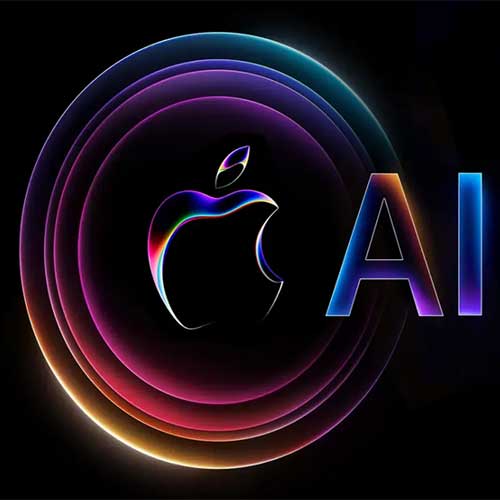 AI