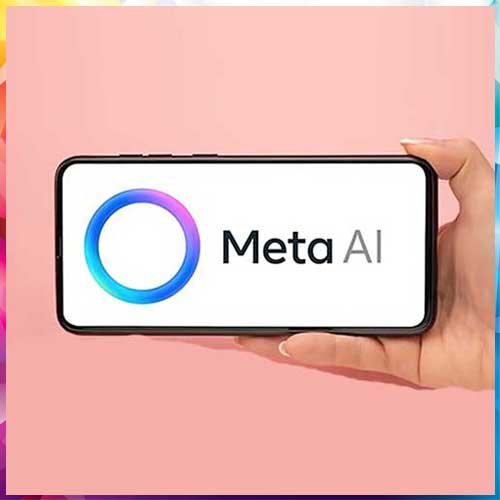 Meta AI