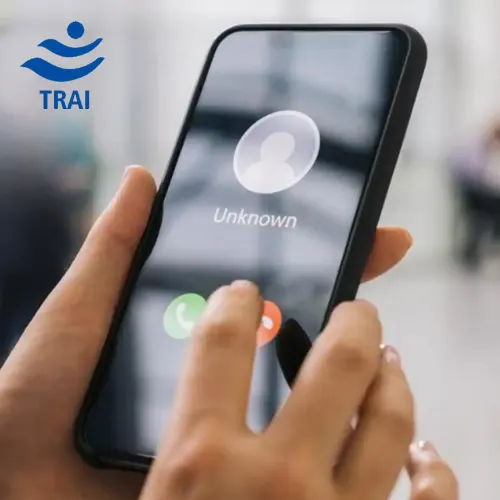 TRAI

Unknown