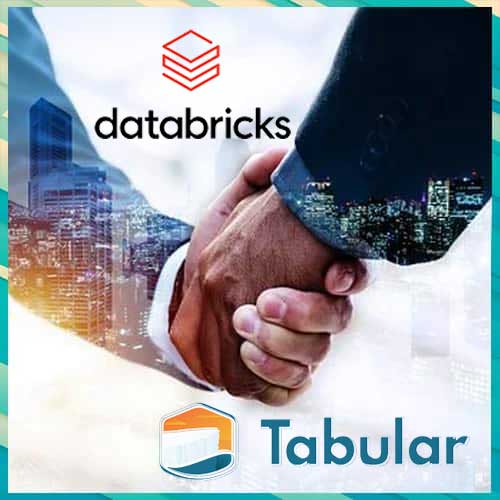 databricks

Tabular