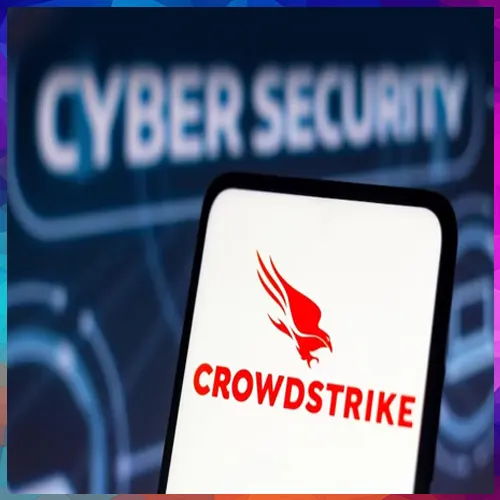 CYBER SECURITY

CROWDSTRIKE