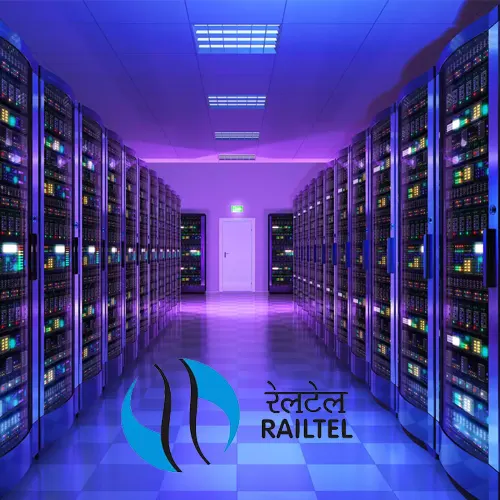 रेलटेल
RAILTEL