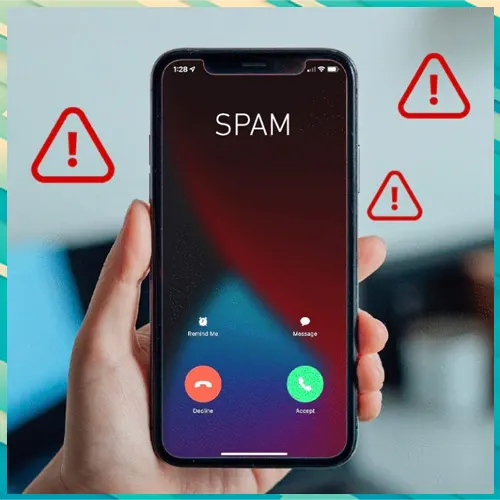 1:28

SPAM

Remind Me

Message

Decline

Accept