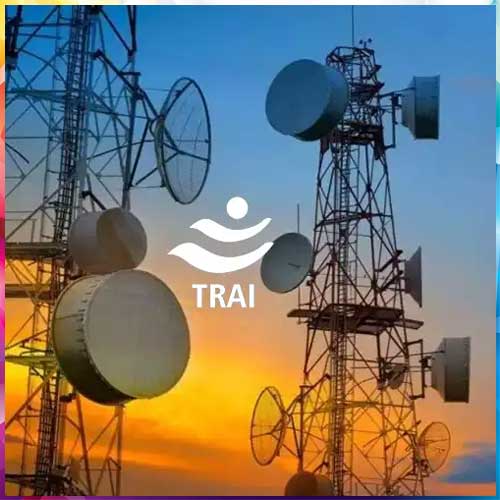 TRAI