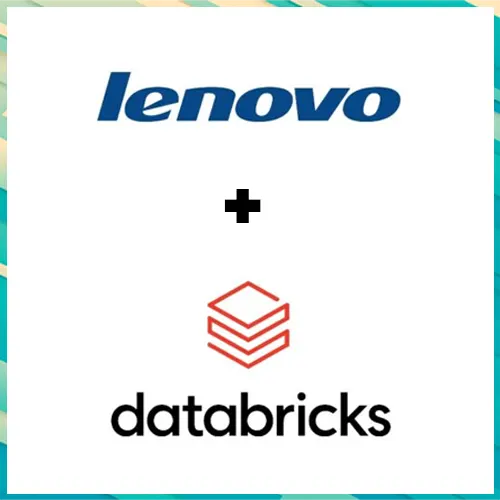 lenovo

+

databricks