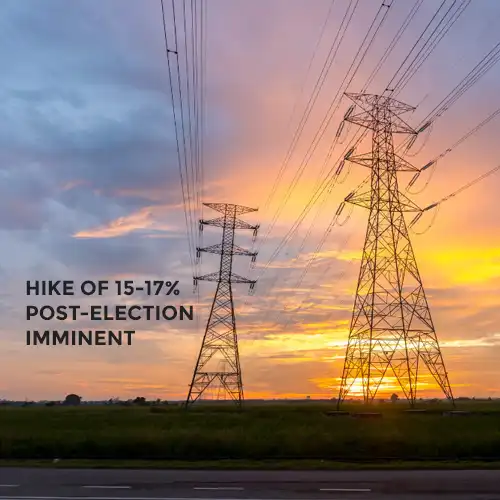 HIKE OF 15-17%
POST-ELECTION
IMMINENT