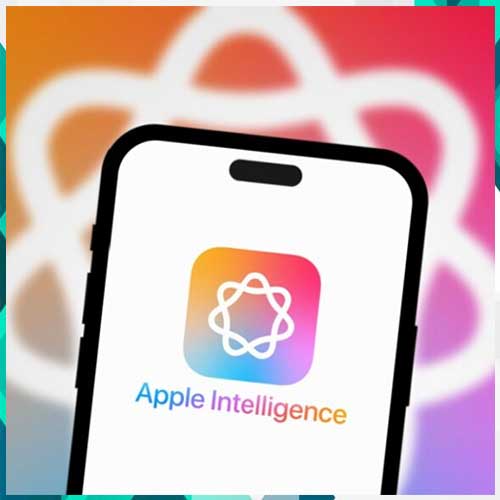 Apple Intelligence