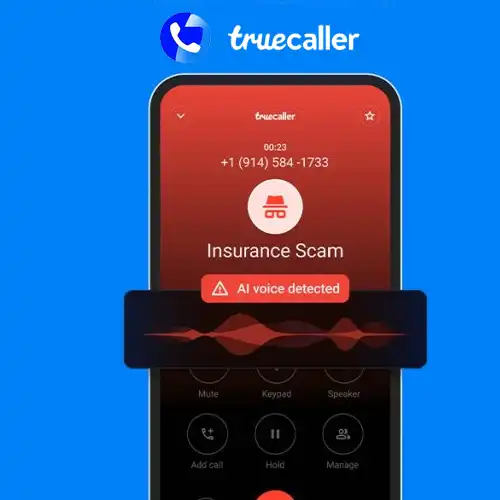 truecaller

truecaller

00:23
+1 (914) 584 -1733

Insurance Scam

AI voice detected

Mute
Keypad
Speaker

Add call
Hold
Manage