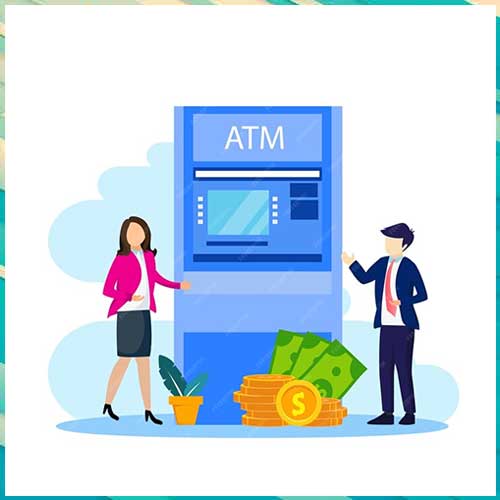 ATM

$