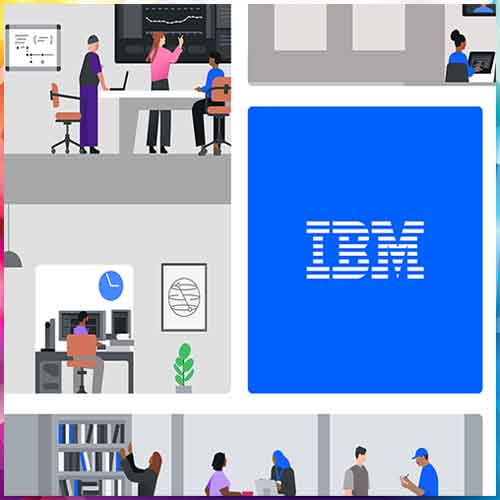 IBM