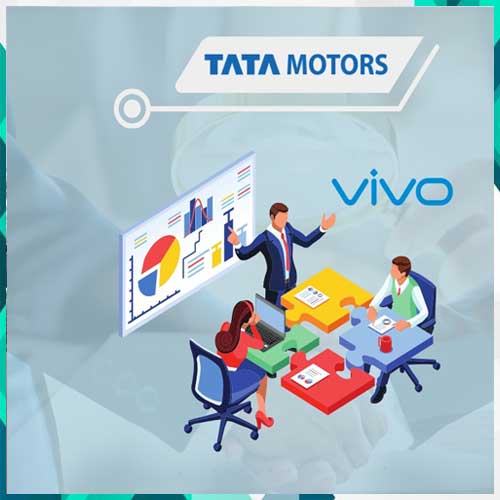 TATA MOTORS

vivo