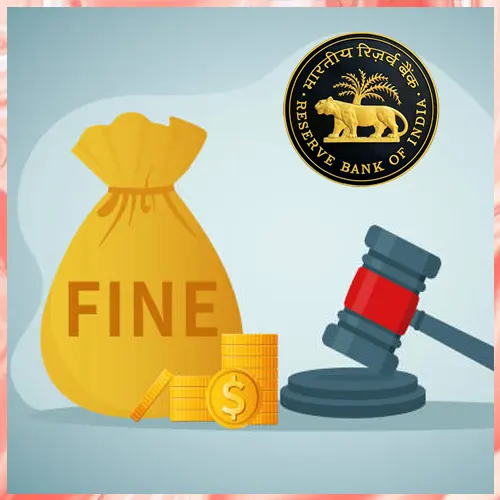 भारतीय रिज़र्व बैंक
RESERVE BANK OF INDIA

FINE

$