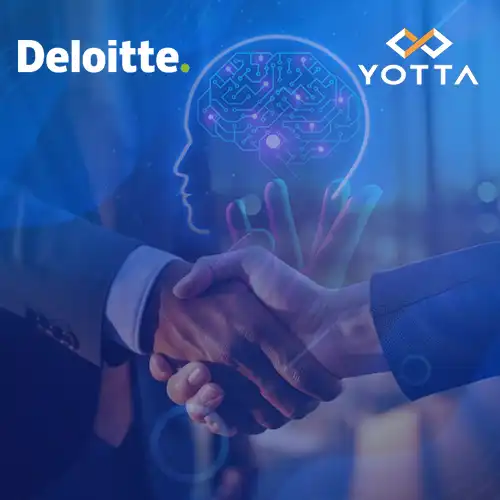 Deloitte.

YOTTA