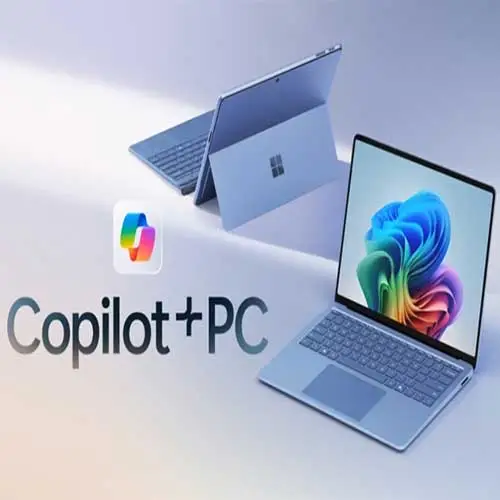 Copilot+PC