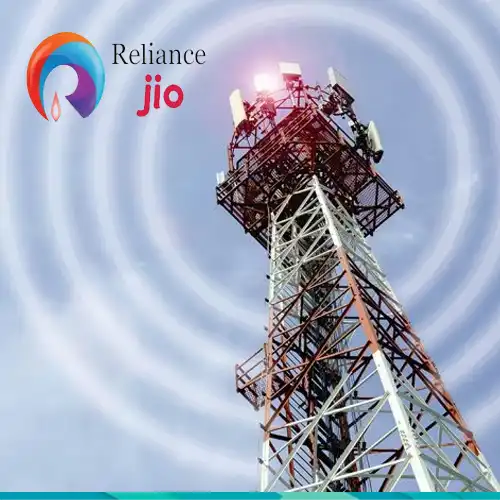 Reliance
jio