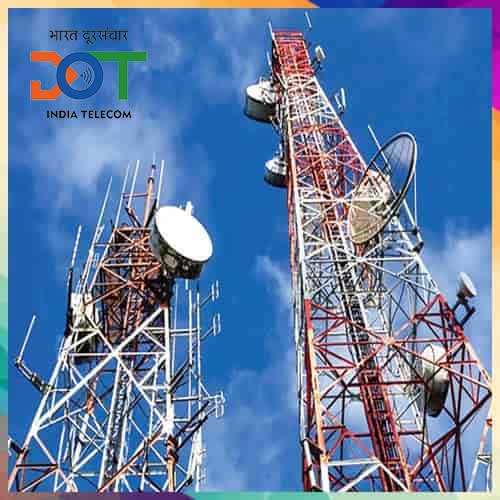 भारत दूरसंचार
DOT
INDIA TELECOM