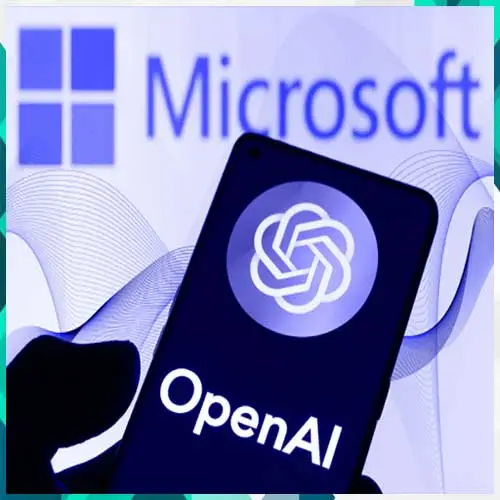 Microsoft

OpenAI