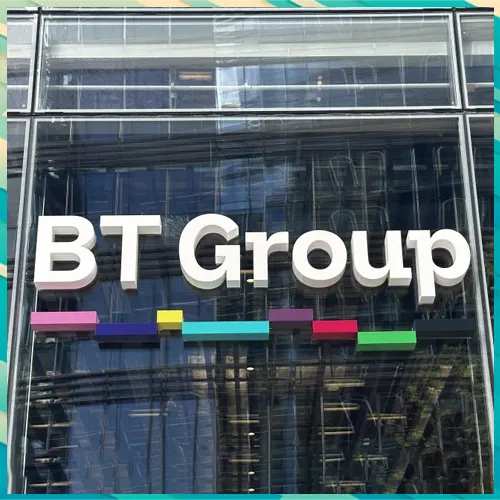 BT Group