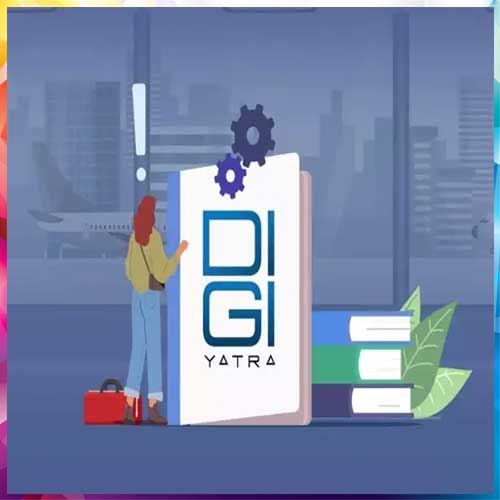 DI
GI
YATRA