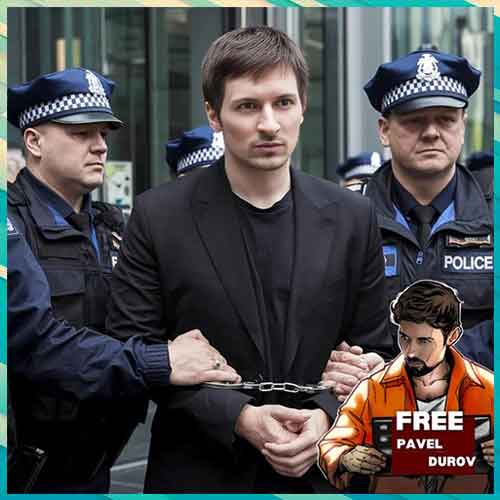 POLICE

FREE
PAVEL
DUROV