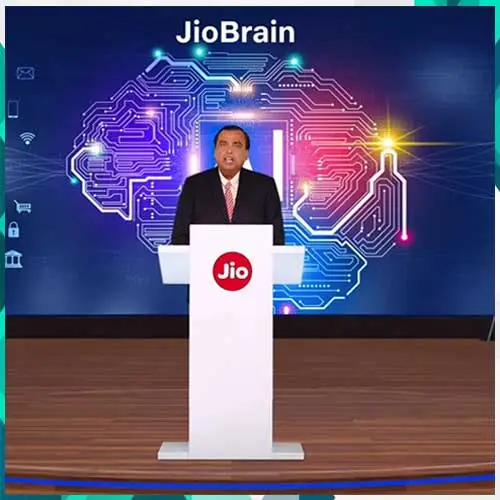 JioBrain

Jio