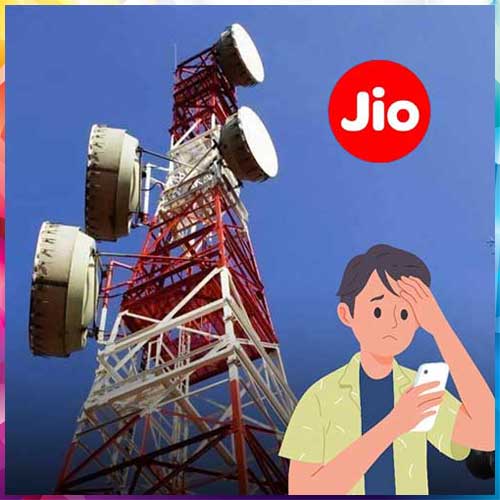 Jio