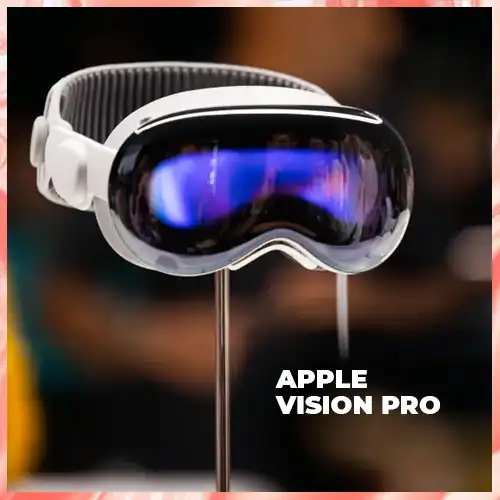 APPLE
VISION PRO