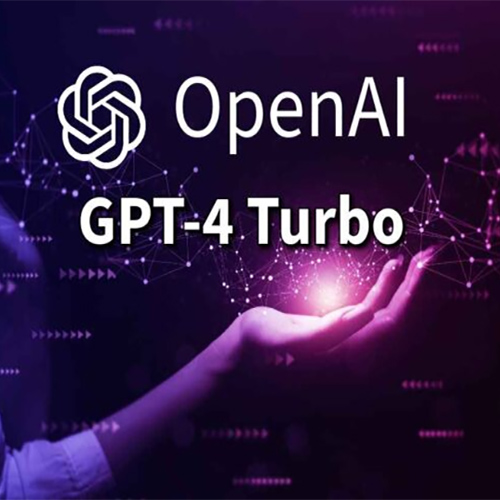 OpenAI

GPT-4 Turbo