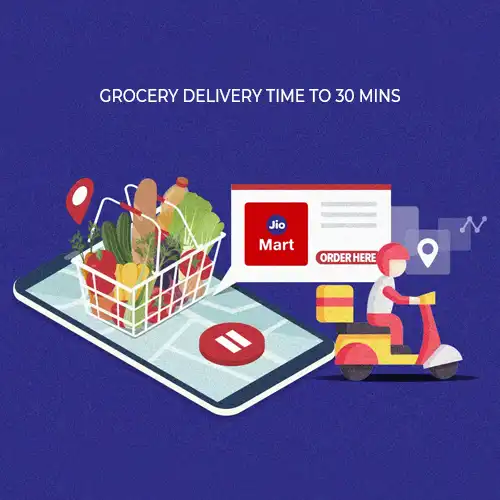 GROCERY DELIVERY TIME TO 30 MINS

Jio
Mart

ORDER HERE