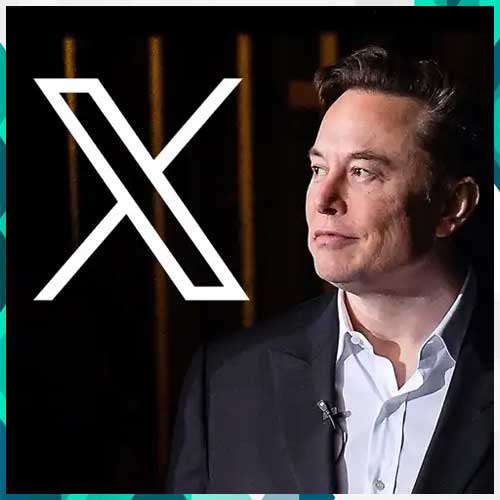 X